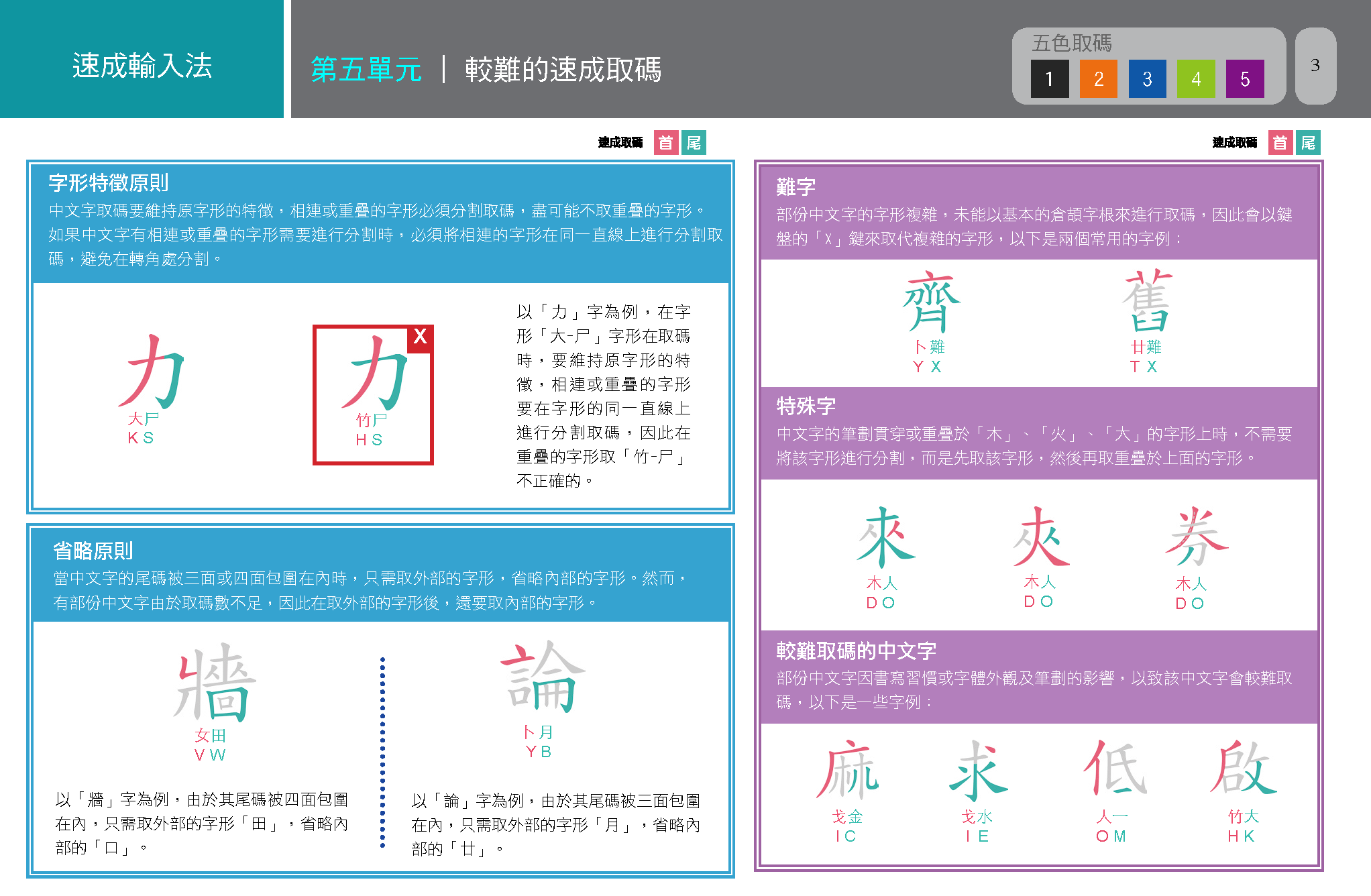 速成輸入法

第五單元 ｜ 較難的速成取碼

五色取碼
1 2 3 4 5

3

速成取碼 首 尾

字形特徵原則
中文字取碼要維持原字形的特徵，相連或重疊的字形必須分割取碼，盡可能不取重疊的字形。如果中文字有相連或重疊的字形需要進行分割時，必須將相連的字形在同一直線上進行分割取碼，避免在轉角處分割。

力
大尸
K S

X
力
竹尸
H S

以「力」字為例，在字形「大-尸」字形在取碼時，要維持原字形的特徵，相連或重疊的字形要在字形的同一直線上進行分割取碼，因此在重疊的字形取「竹-尸」不正確的。

省略原則
當中文字的尾碼被三面或四面包圍在內時，只需取外部的字形，省略內部的字形。然而，有部份中文字由於取碼數不足，因此在取外部的字形後，還要取內部的字形。

牆
女田
V W

以「牆」字為例，由於其尾碼被四面包圍在內，只需取外部的字形「田」，省略內部的「口」。

論
卜月
Y B

以「論」字為例，由於其尾碼被三面包圍在內，只需取外部的字形「月」，省略內部的「廿」。

速成取碼 首 尾

難字
部份中文字的字形複雜，未能以基本的倉頡字根來進行取碼，因此會以鍵盤的「X」鍵來取代複雜的字形，以下是兩個常用的字例：

齊
卜難
Y X

舊
廿難
T X

特殊字
中文字的筆劃貫穿或重疊於「木」、「火」、「大」的字形上時，不需要將該字形進行分割，而是先取該字形，然後再取重疊於上面的字形。

來
木人
D O

夾
木人
D O

券
木人
D O

較難取碼的中文字
部份中文字因書寫習慣或字體外觀及筆劃的影響，以致該中文字會較難取碼，以下是一些字例：

麻
戈金
I C

求
戈水
I E

低
人一
O M

啟
竹大
H K